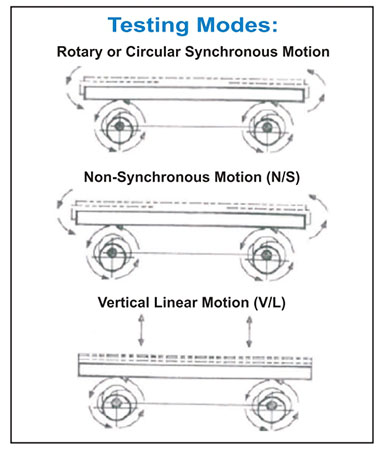 Testing Modes:

Rotary or Circular Synchronous Motion

Non-Synchronous Motion (N/S)

Vertical Linear Motion (V/L)